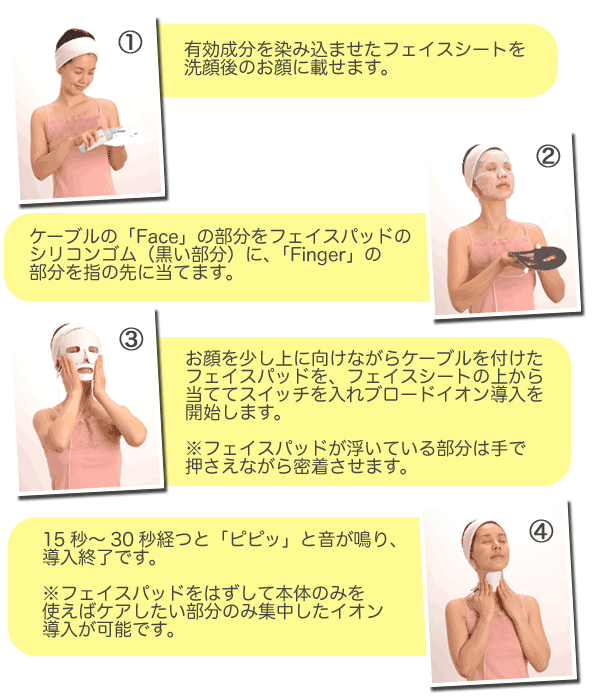 ①

有効成分を染み込ませたフェイスシートを洗顔後のお顔に載せます。

②

ケーブルの「Face」の部分をフェイスパッドのシリコンゴム（黒い部分）に、「Finger」の部分を指の先に当てます。

③

お顔を少し上に向けながらケーブルを付けたフェイスパッドを、フェイスシートの上から当ててスイッチを入れブロードイオン導入を開始します。

※フェイスパッドが浮いている部分は手で押さえながら密着させます。

④

15 秒～ 30 秒経つと「ピピッ」と音が鳴り、導入終了です。

※フェイスパッドをはずして本体のみを使えばケアしたい部分のみ集中したイオン導入が可能です。