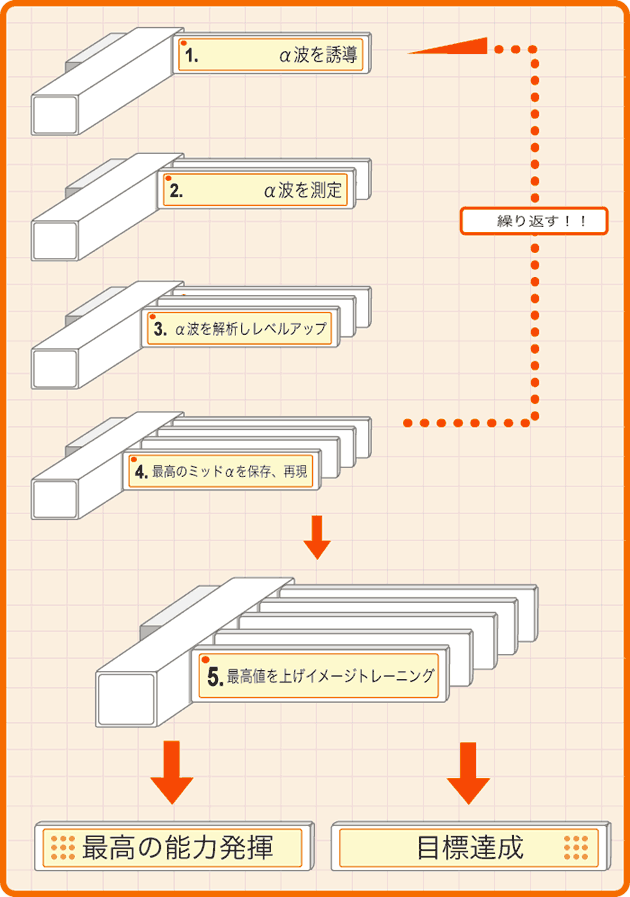 1. α波を誘導

2. α波を測定

繰り返す！！

3. α波を解析しレベルアップ

4. 最高のミッドαを保存、再現

5. 最高値を上げイメージトレーニング

最高の能力発揮

目標達成